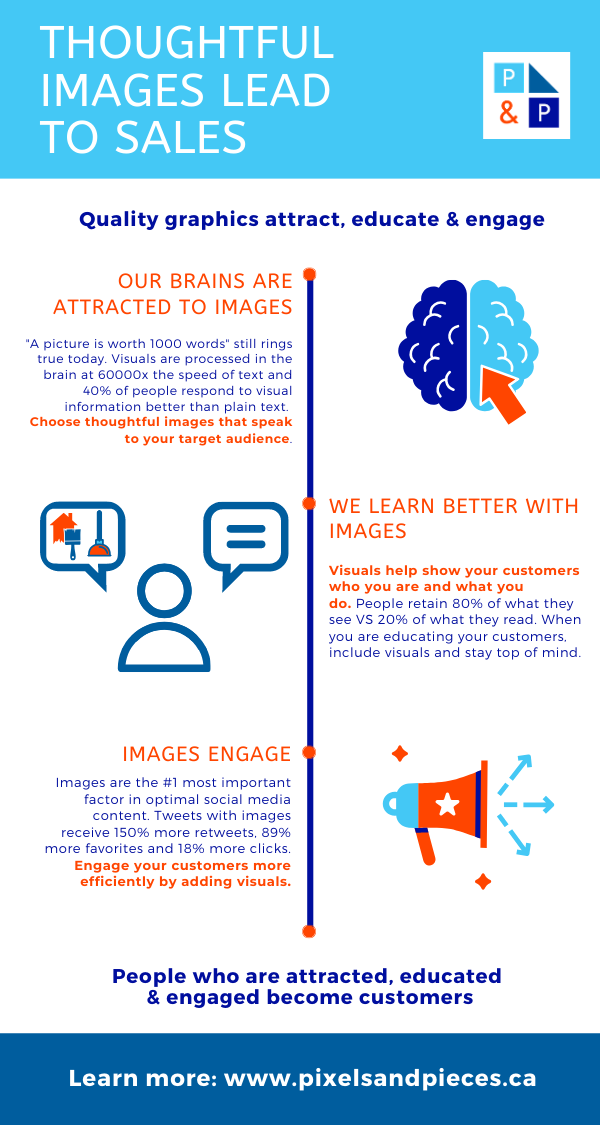 THOUGHTFUL IMAGES LEAD TO SALES

P & P

Quality graphics attract, educate & engage

OUR BRAINS ARE ATTRACTED TO IMAGES

"A picture is worth 1000 words" still rings true today. Visuals are processed in the brain at 60000x the speed of text and 40% of people respond to visual information better than plain text. Choose thoughtful images that speak to your target audience.

WE LEARN BETTER WITH IMAGES

Visuals help show your customers who you are and what you do. People retain 80% of what they see VS 20% of what they read. When you are educating your customers, include visuals and stay top of mind.

IMAGES ENGAGE

Images are the #1 most important factor in optimal social media content. Tweets with images receive 150% more retweets, 89% more favorites and 18% more clicks. Engage your customers more efficiently by adding visuals.

People who are attracted, educated & engaged become customers

Learn more: www.pixelsandpieces.ca